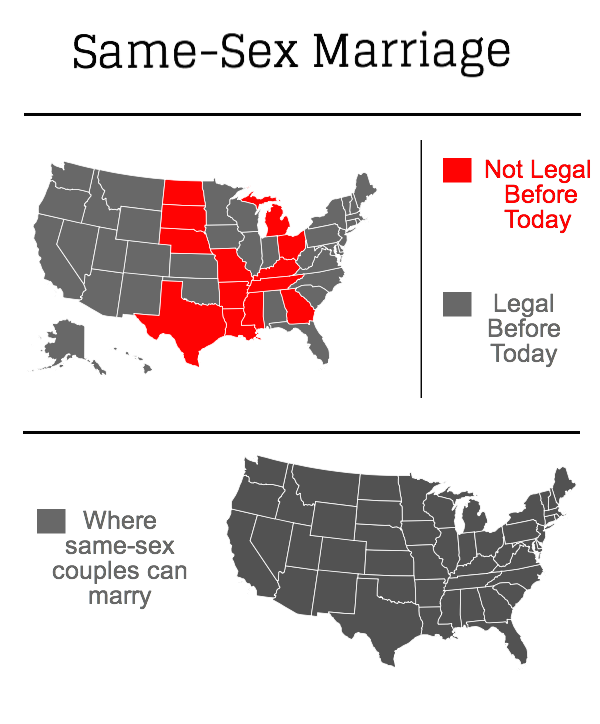 Same-Sex Marriage

Not Legal Before Today

Legal Before Today

Where same-sex couples can marry